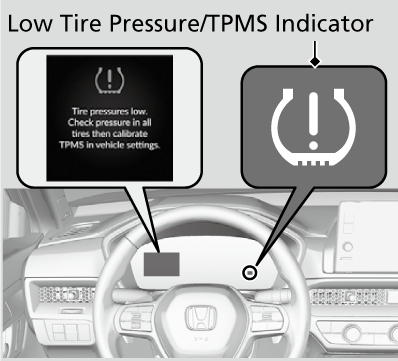 Low Tire Pressure/TPMS Indicator

Tire pressures low. Check pressure in all tires then calibrate TPMS in vehicle settings.