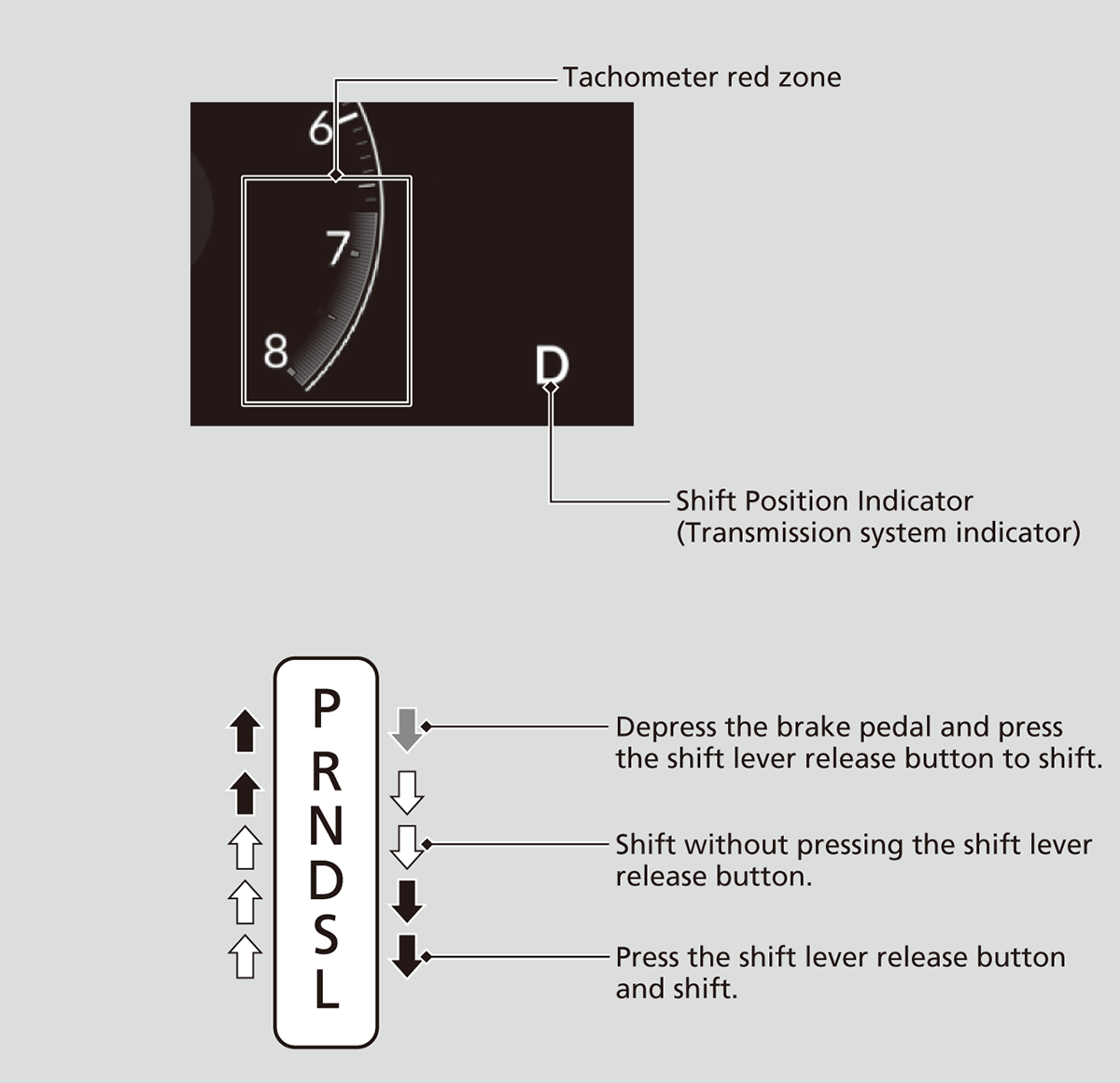 Tachometer red zone

6
7
8

D

Shift Position Indicator
(Transmission system indicator)

P
R
N
D
S
L

Depress the brake pedal and press the shift lever release button to shift.

Shift without pressing the shift lever release button.

Press the shift lever release button and shift.