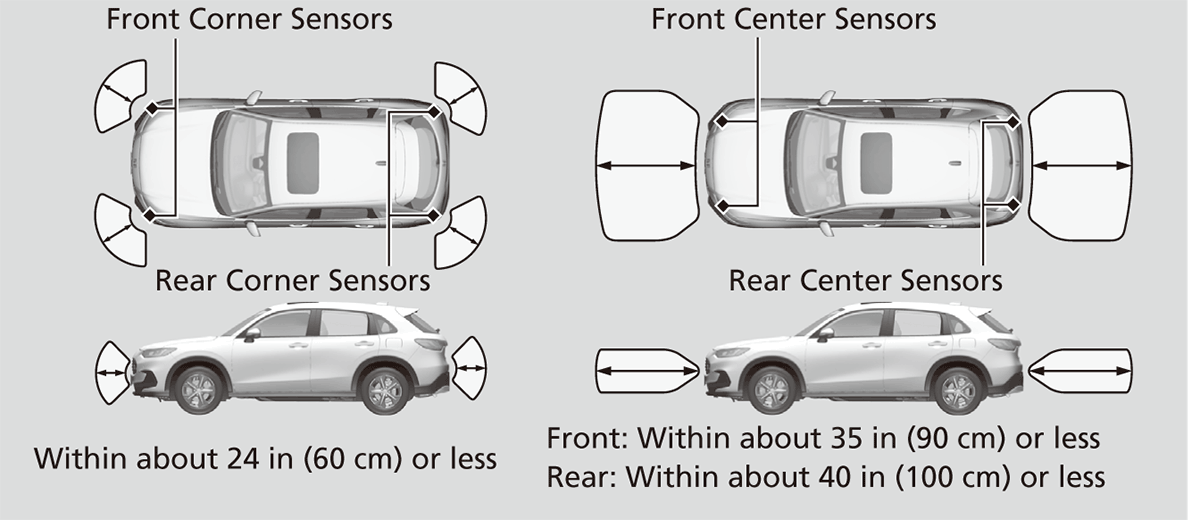 Front Corner Sensors

Rear Corner Sensors

Within about 24 in (60 cm) or less

Front Center Sensors

Rear Center Sensors

Front: Within about 35 in (90 cm) or less
Rear: Within about 40 in (100 cm) or less