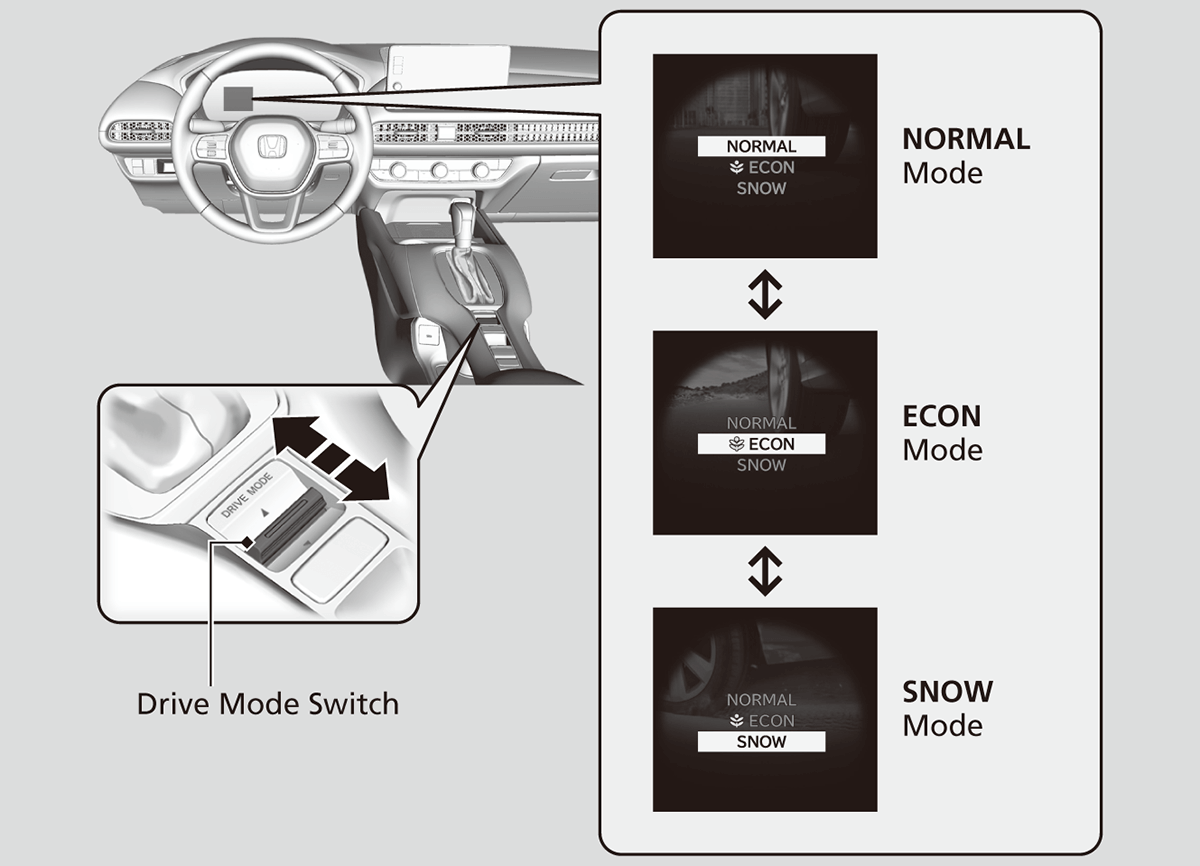 DRIVE MODE

Drive Mode Switch

NORMAL
ECON
SNOW

NORMAL Mode

NORMAL
ECON
SNOW

ECON Mode

NORMAL
ECON
SNOW

SNOW Mode