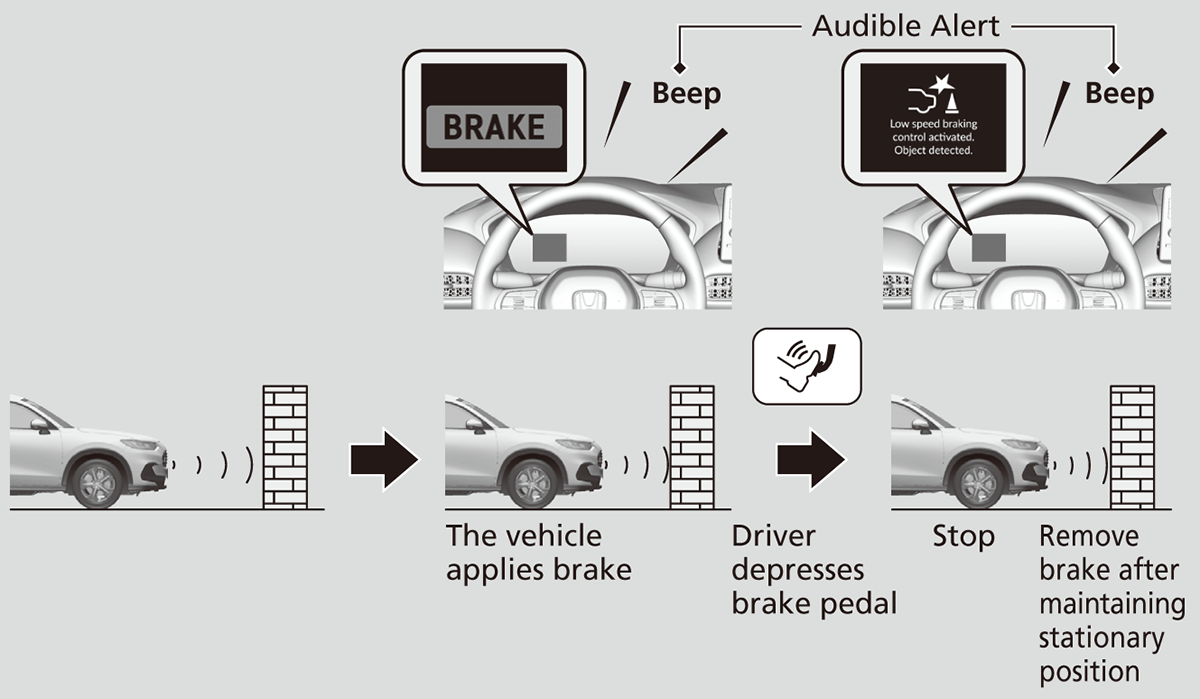 Audible Alert

BRAKE

Beep

Low speed braking control activated. Object detected.

Beep

The vehicle applies brake

Driver depresses brake pedal

Stop

Remove brake after maintaining stationary position