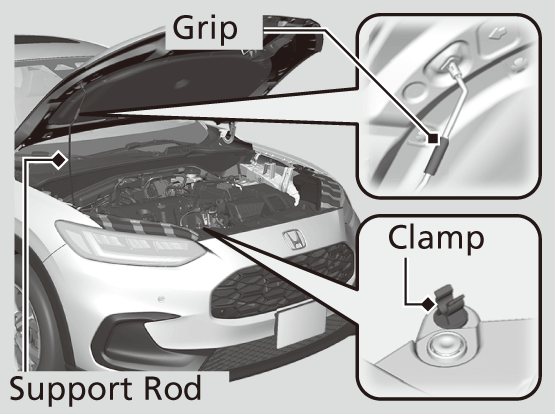 Grip

Clamp

Support Rod