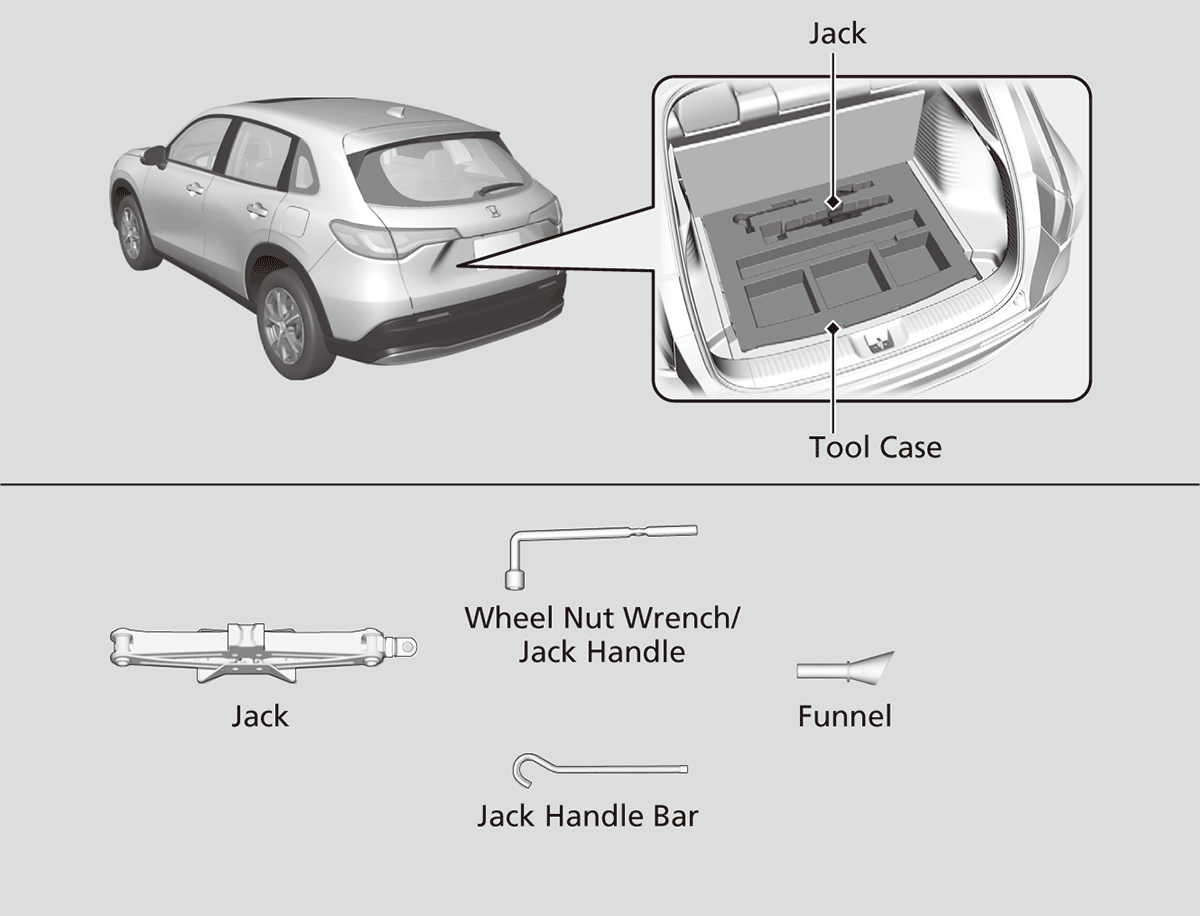 Jack

Tool Case

Wheel Nut Wrench/ Jack Handle

Jack

Funnel

Jack Handle Bar