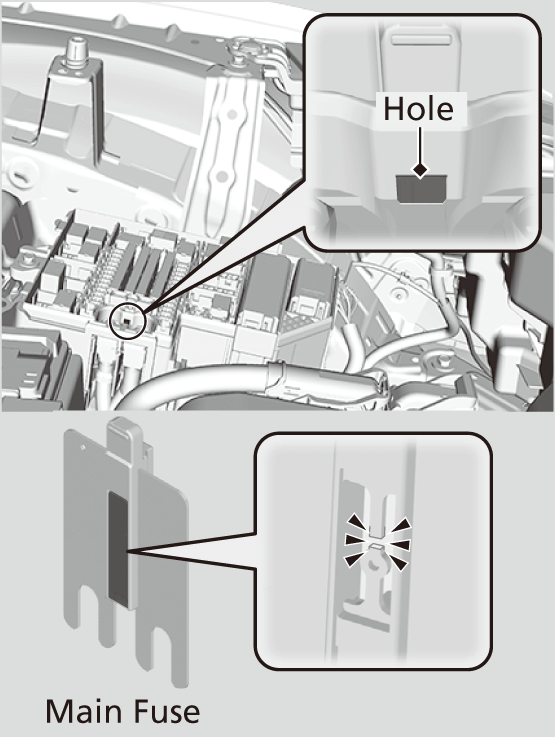 Hole

Main Fuse