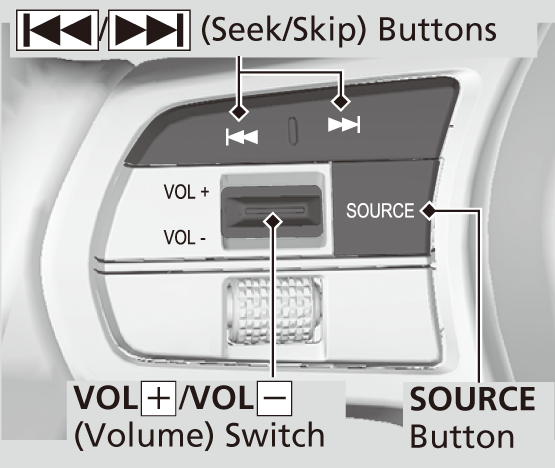 ⏮/⏭ (Seek/Skip) Buttons

⏮ ⏭

VOL +

VOL -

SOURCE

VOL+/VOL−
(Volume) Switch

SOURCE
Button