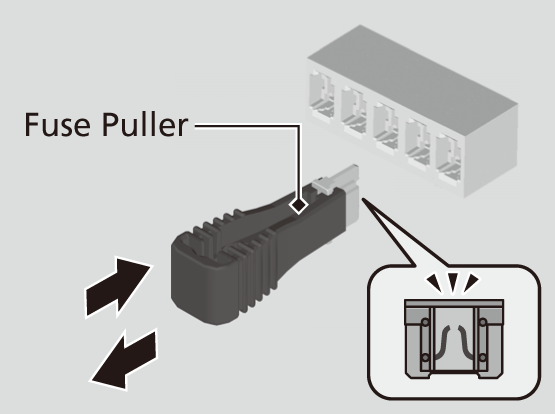 Fuse Puller