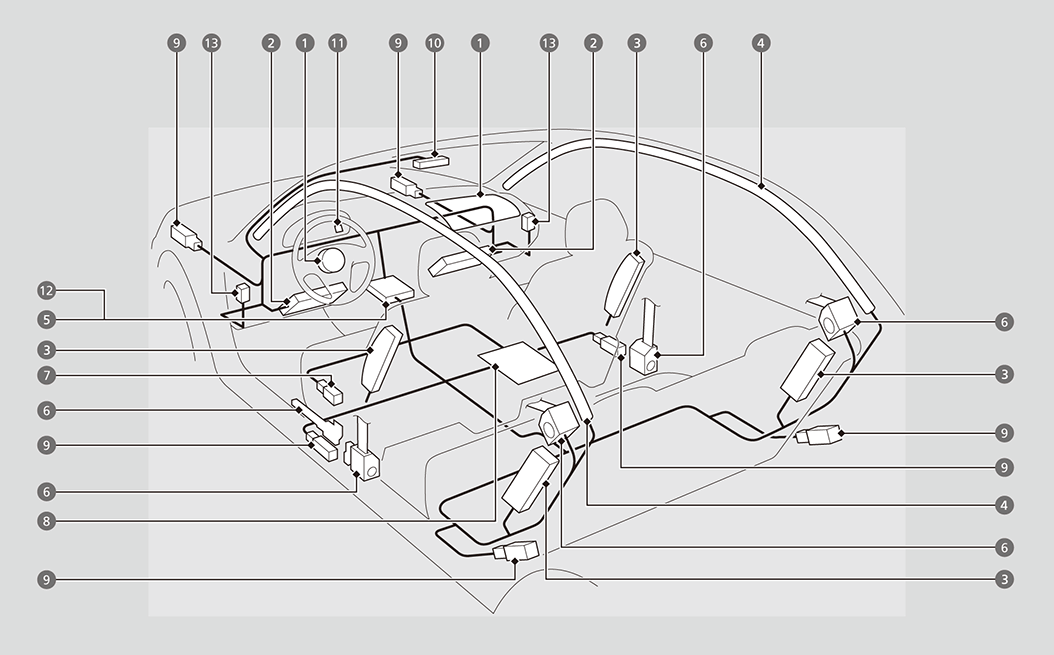 9
13
2
1
11
9
10
1
13
2
3
6
4
12
5
3
7
6
9
6
8
9
6
3
9
9
4
6
3