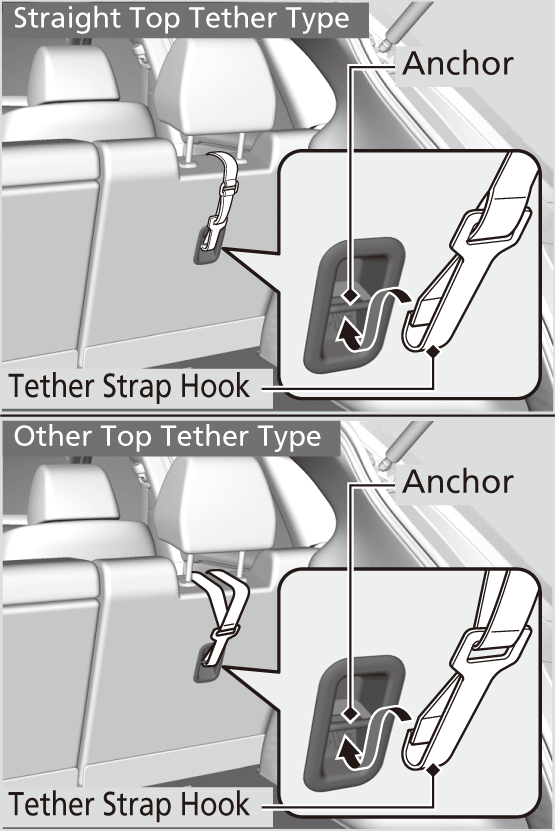 Straight Top Tether Type

Anchor

Tether Strap Hook

Other Top Tether Type

Anchor

Tether Strap Hook