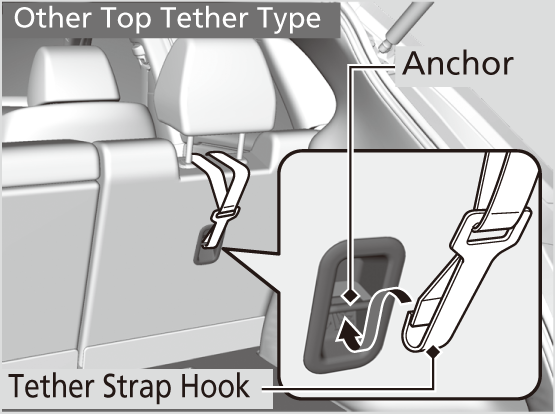 Other Top Tether Type

Anchor

Tether Strap Hook