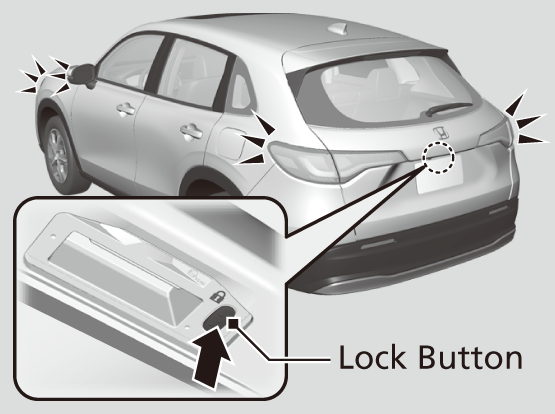 Lock Button