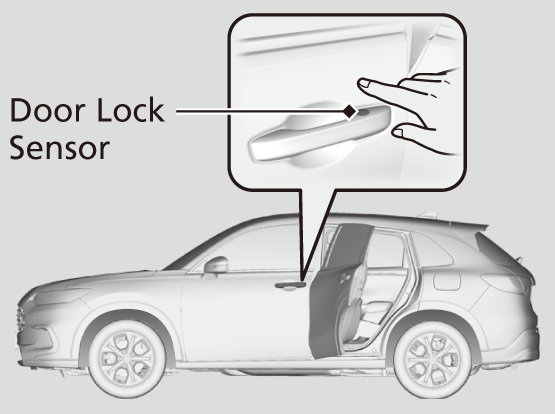 Door Lock Sensor