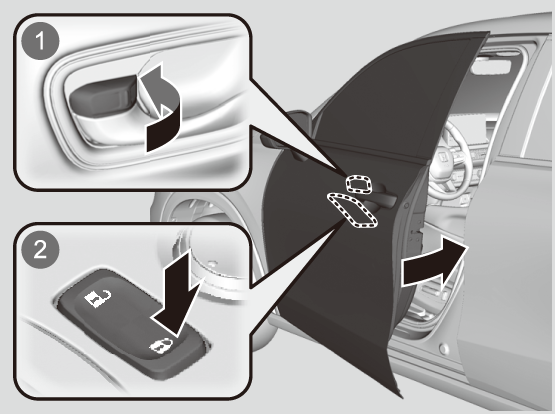 1

2