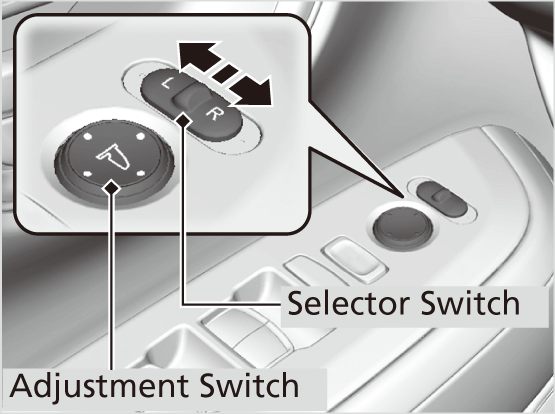 L
R
Selector Switch
Adjustment Switch