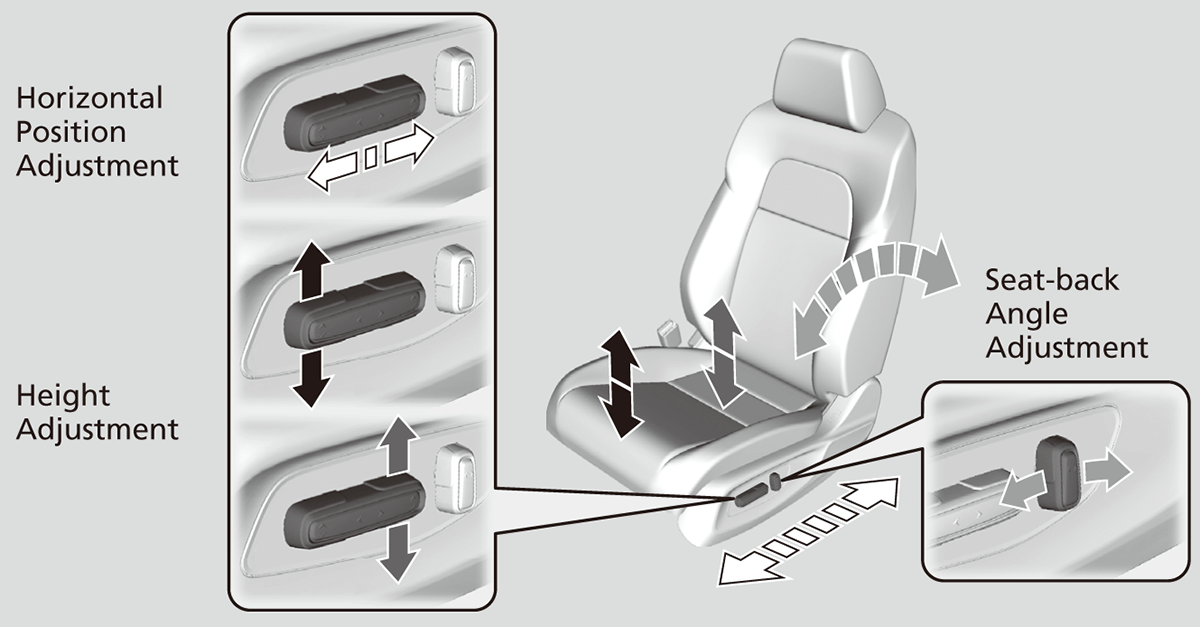 Horizontal Position Adjustment

Height Adjustment

Seat-back Angle Adjustment