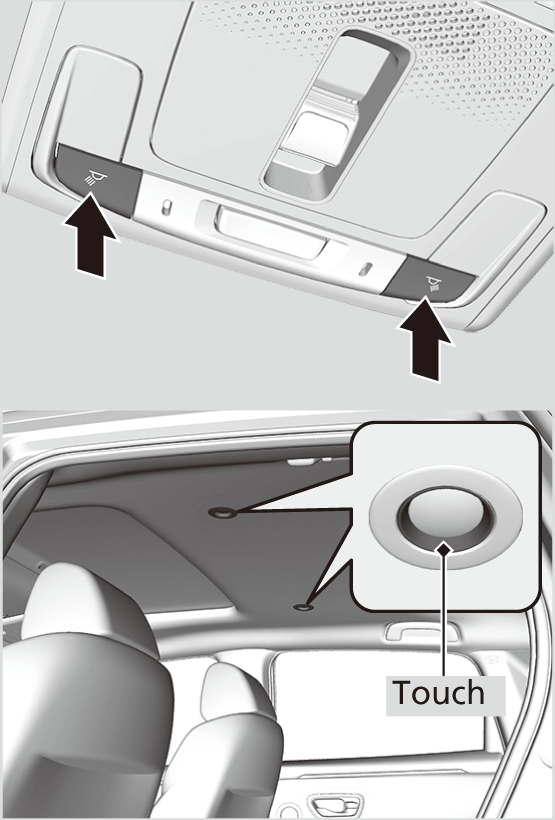 Touch