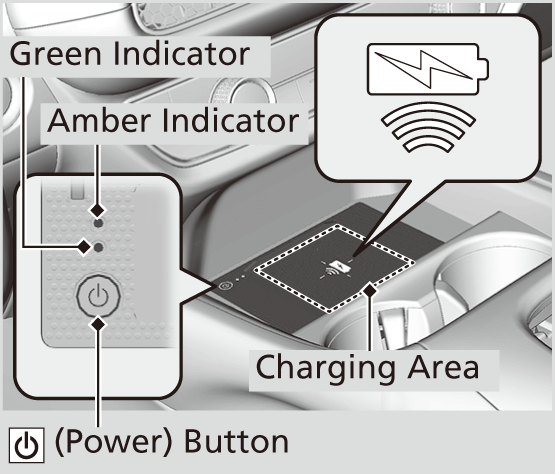 Green Indicator
Amber Indicator
Charging Area
(Power) Button