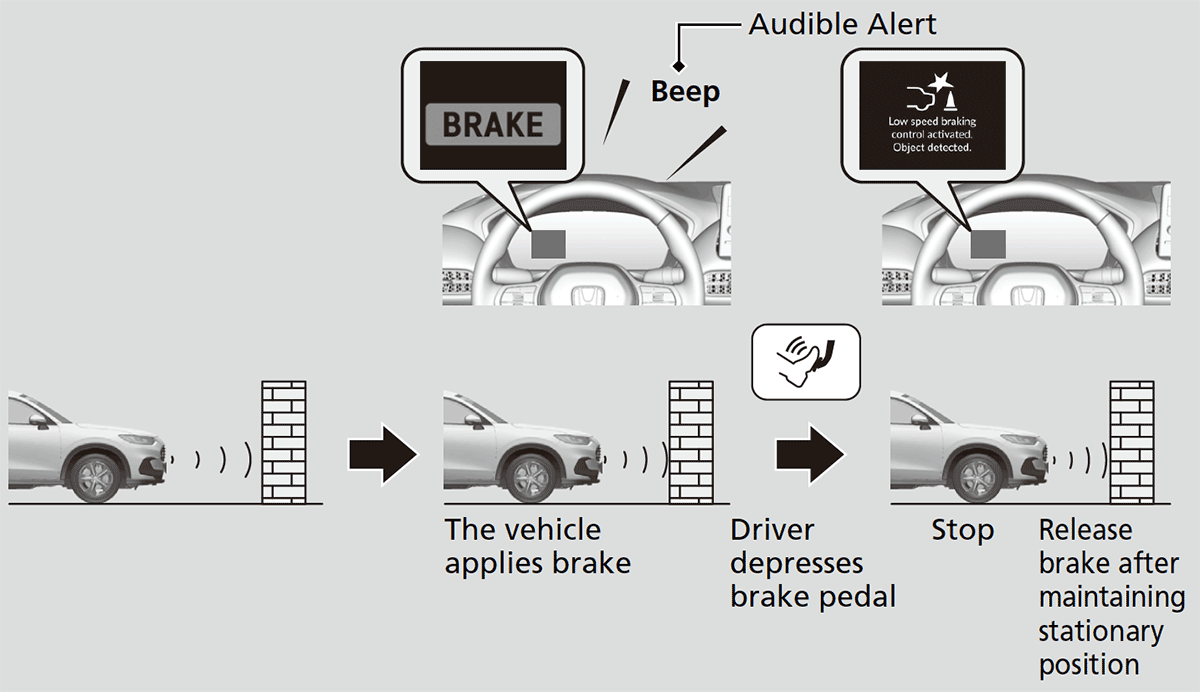 Audible Alert

Beep

BRAKE

Low speed braking control activated. Object detected.

The vehicle applies brake

Driver depresses brake pedal

Stop

Release brake after maintaining stationary position