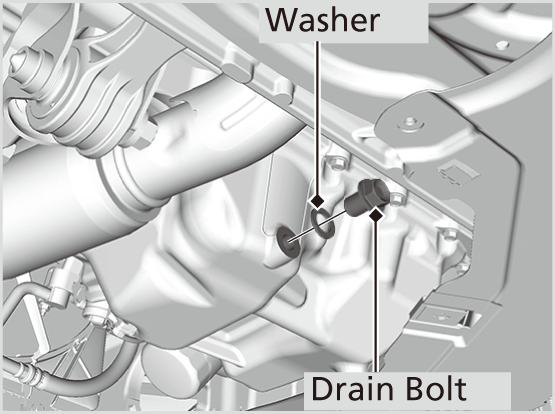 Washer

Drain Bolt