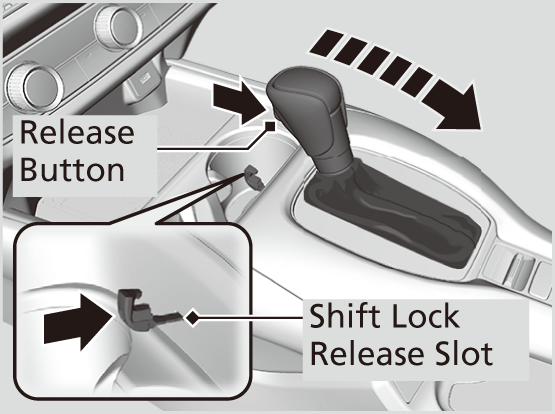 Release Button

Shift Lock Release Slot