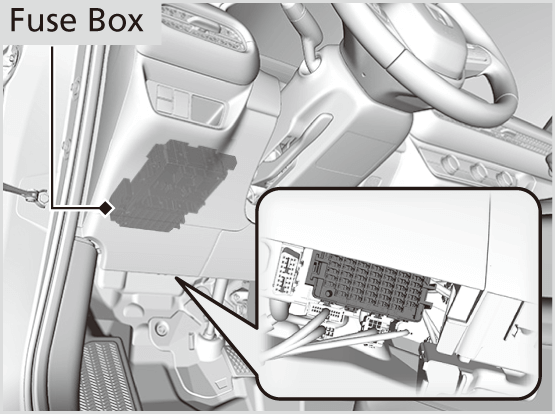 Fuse Box