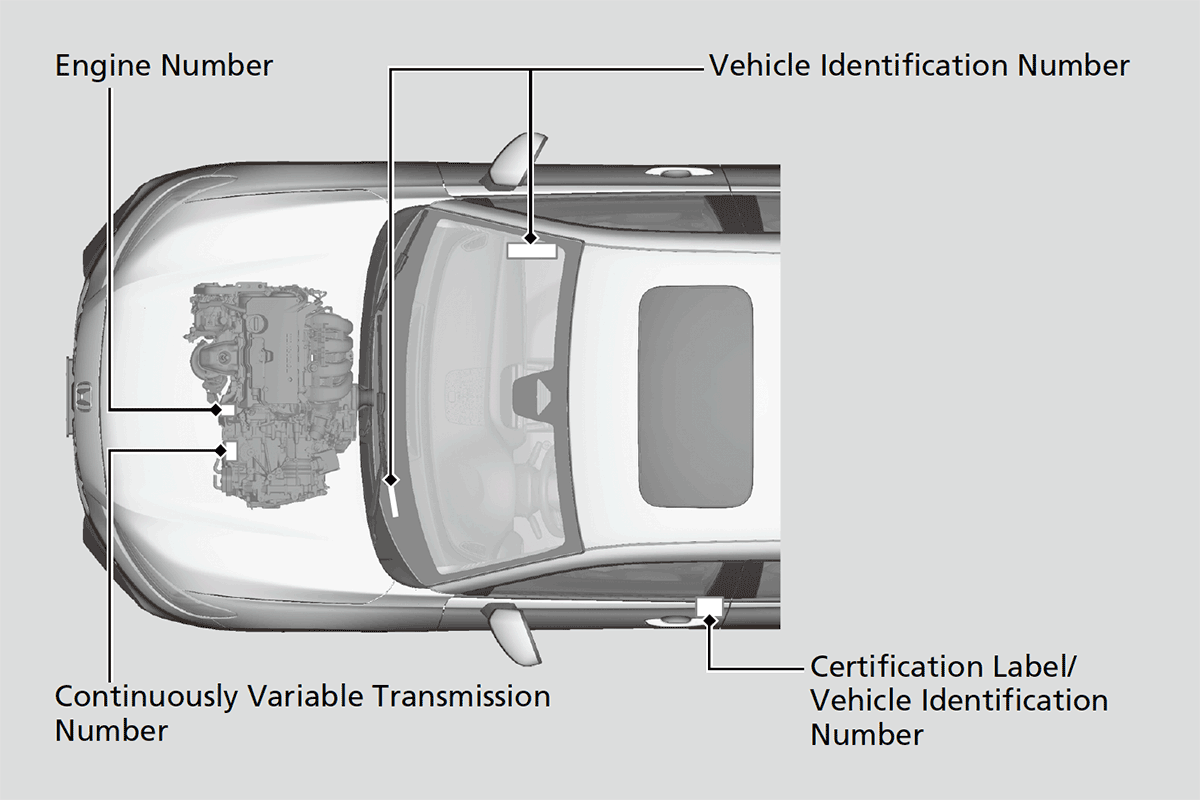 Engine Number

Vehicle Identification Number

Continuously Variable Transmission Number

Certification Label/ Vehicle Identification Number