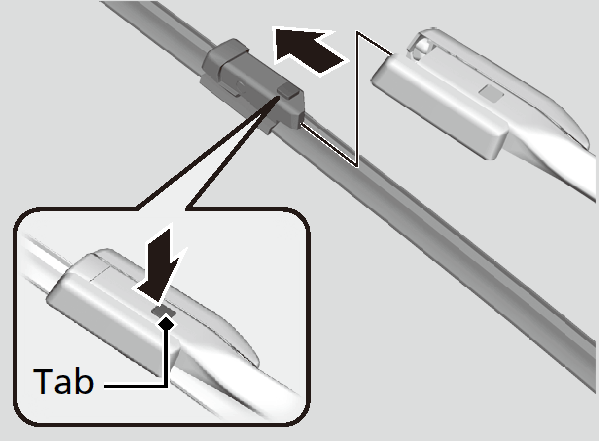 Tab