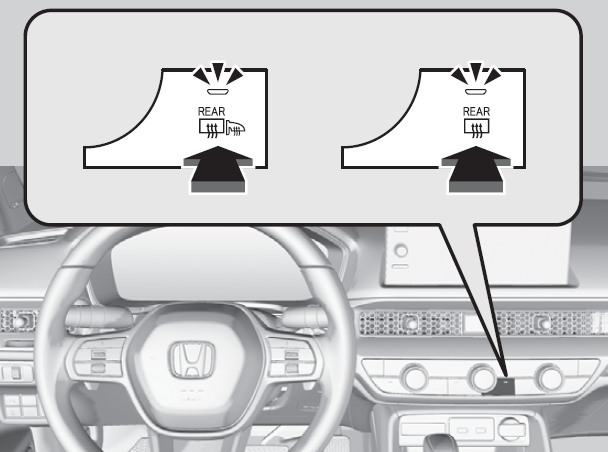 REAR

REAR