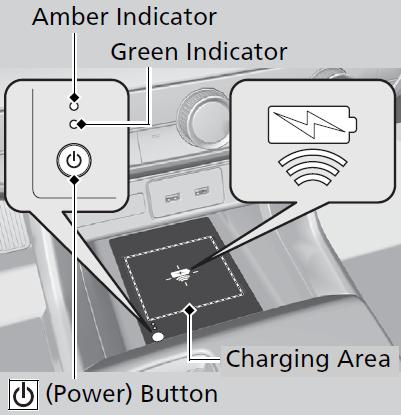 Amber Indicator

Green Indicator

Charging Area

(Power) Button