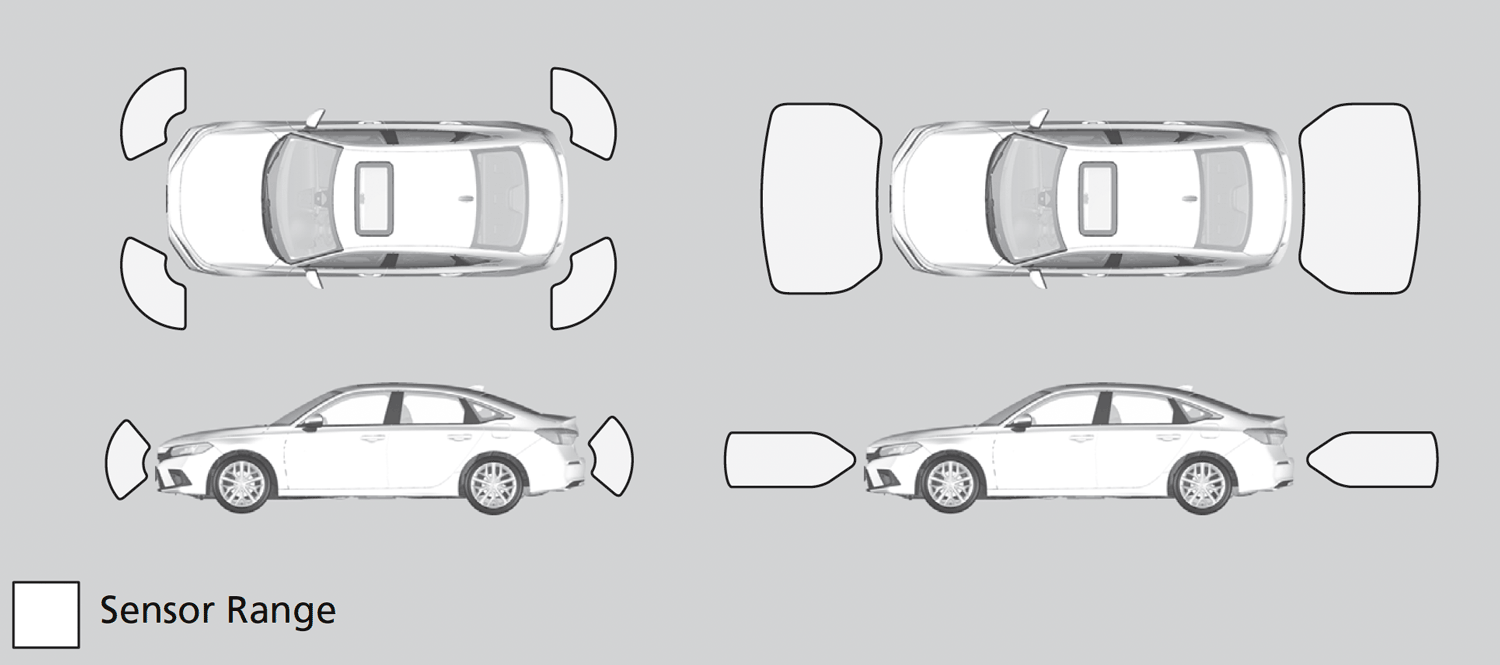 Sensor Range