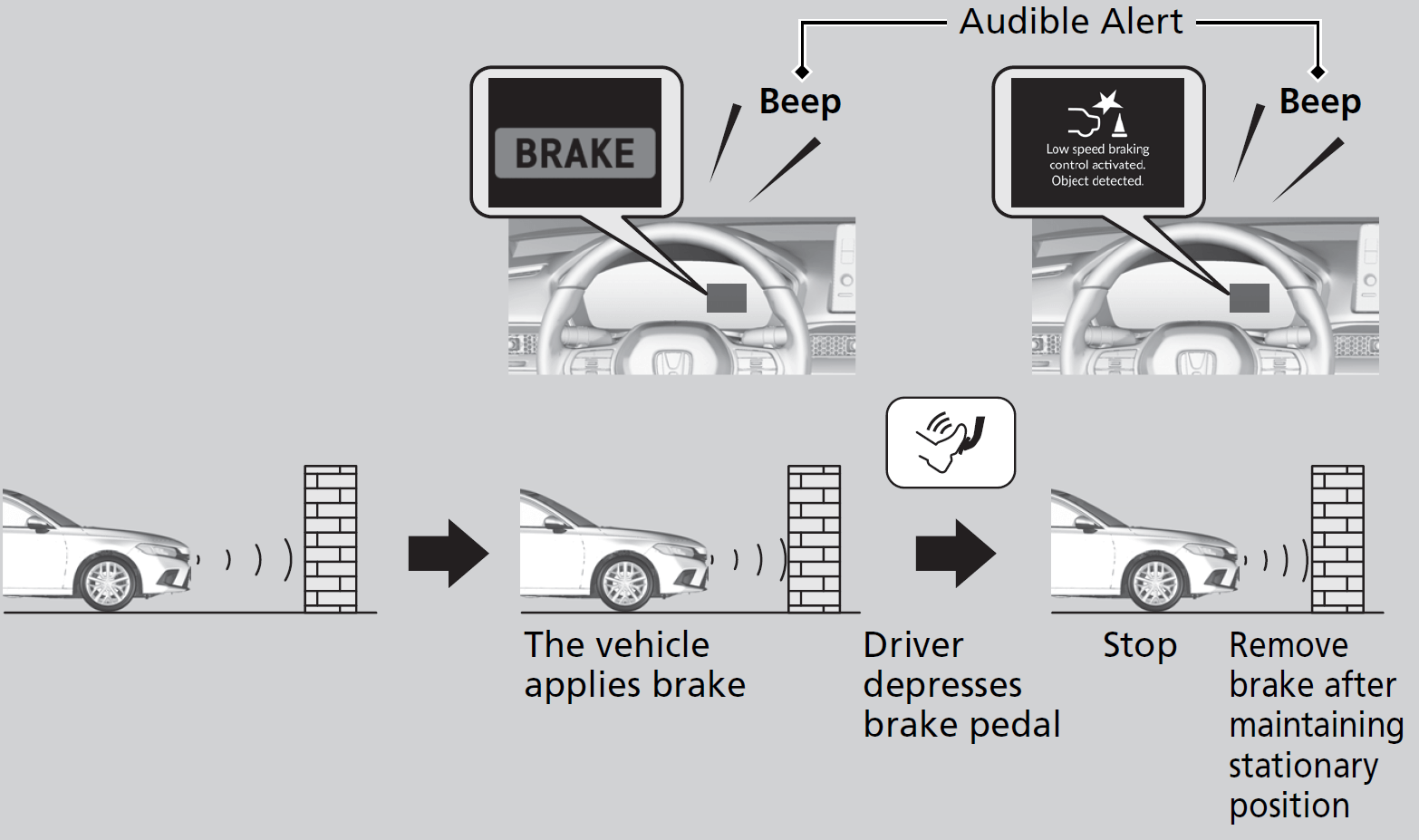 Audible Alert

BRAKE

Beep

Low speed braking control activated. Object detected.

Beep

The vehicle applies brake

Driver depresses brake pedal

Stop

Remove brake after maintaining stationary position