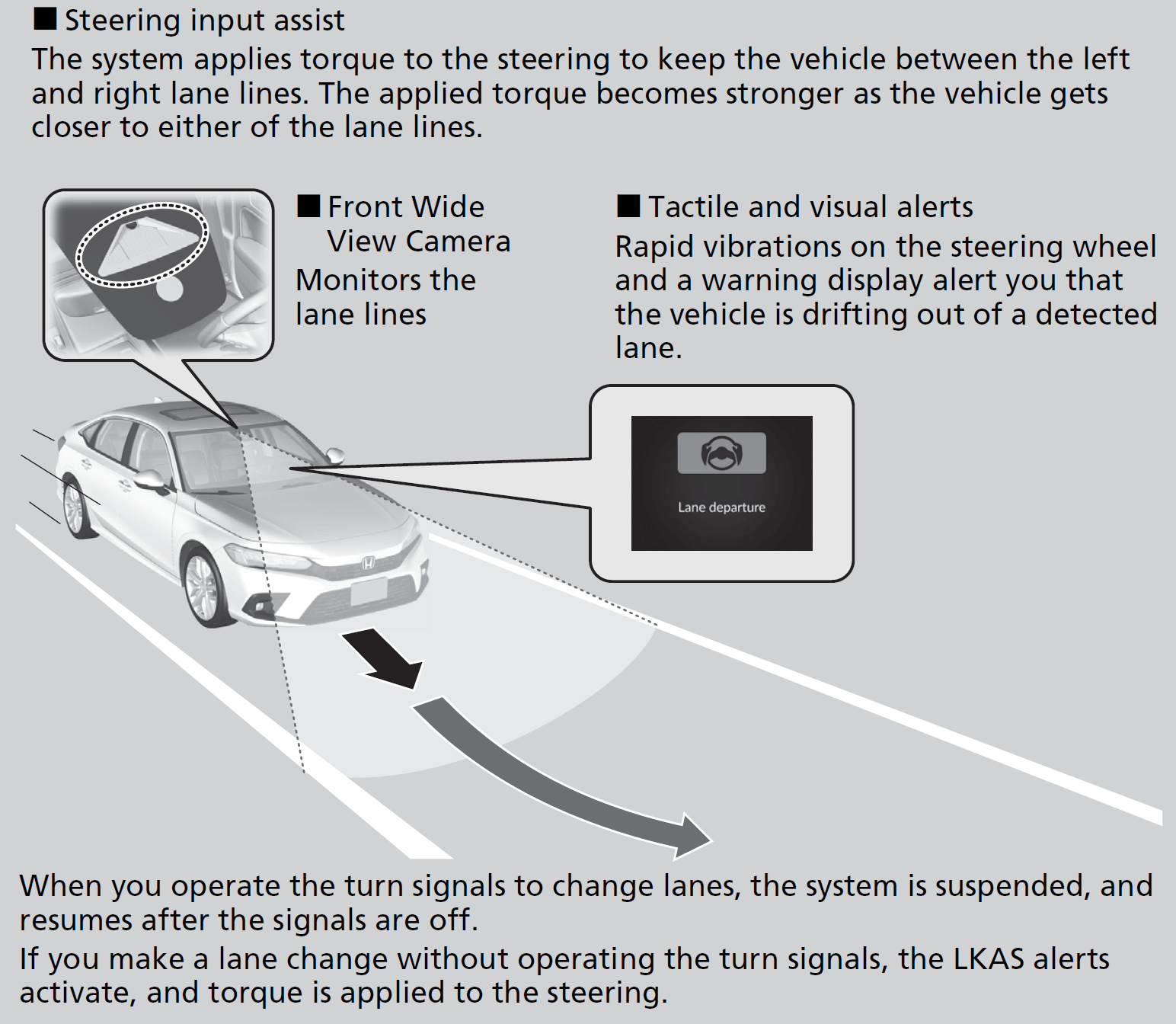 ■ Steering input assist
The system applies torque to the steering to keep the vehicle between the left and right lane lines. The applied torque becomes stronger as the vehicle gets closer to either of the lane lines.

■ Front Wide View Camera
Monitors the lane lines

■ Tactile and visual alerts
Rapid vibrations on the steering wheel and a warning display alert you that the vehicle is drifting out of a detected lane.

Lane departure

When you operate the turn signals to change lanes, the system is suspended, and resumes after the signals are off.
If you make a lane change without operating the turn signals, the LKAS alerts activate, and torque is applied to the steering.