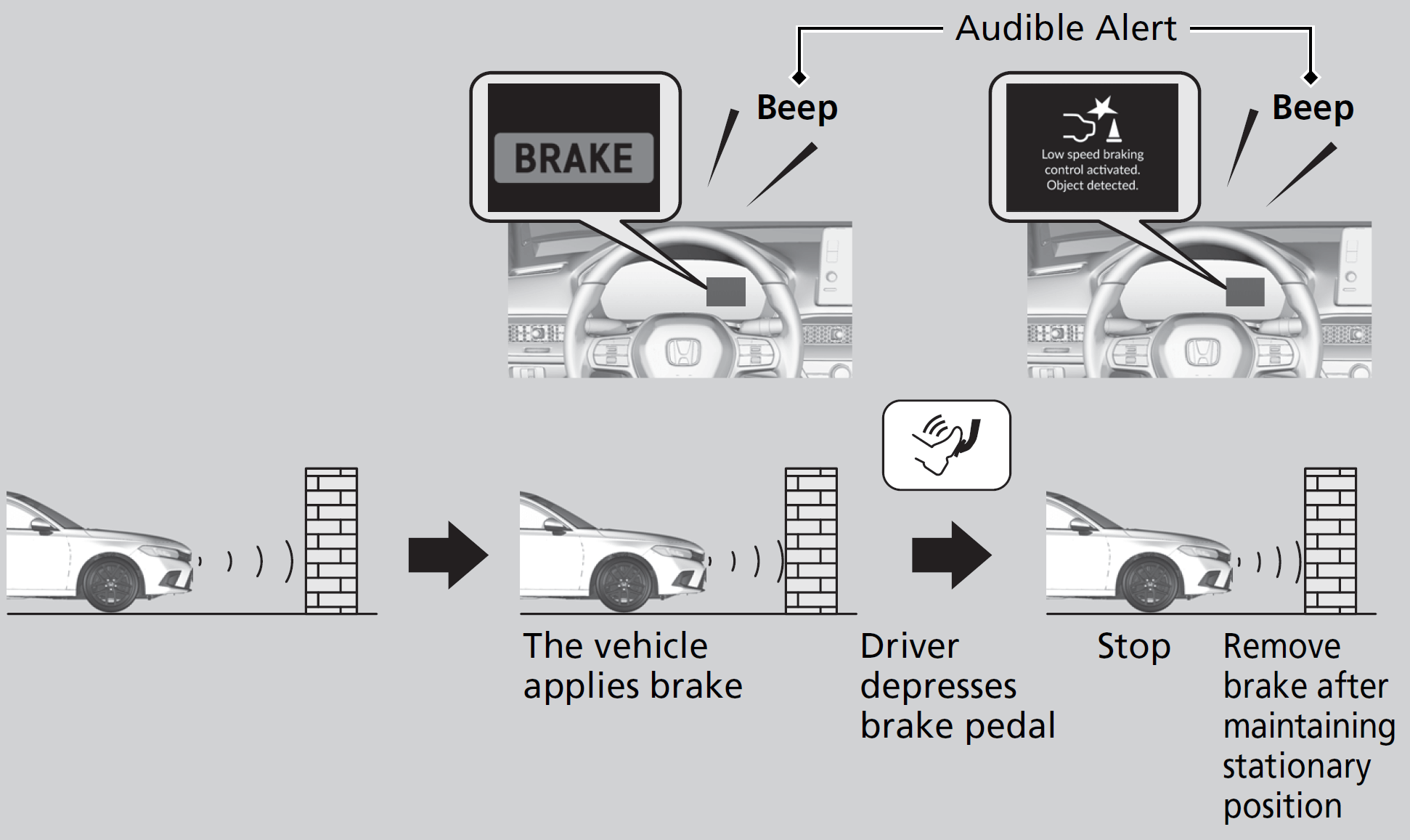 Audible Alert

BRAKE

Beep

Low speed braking control activated. Object detected.

Beep

The vehicle applies brake

Driver depresses brake pedal

Stop

Remove brake after maintaining stationary position