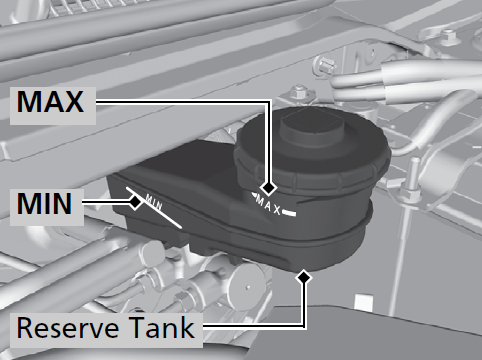 MAX
MIN
MIN
MAX
Reserve Tank