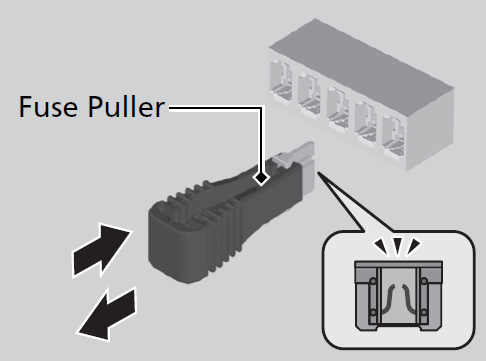 Fuse Puller