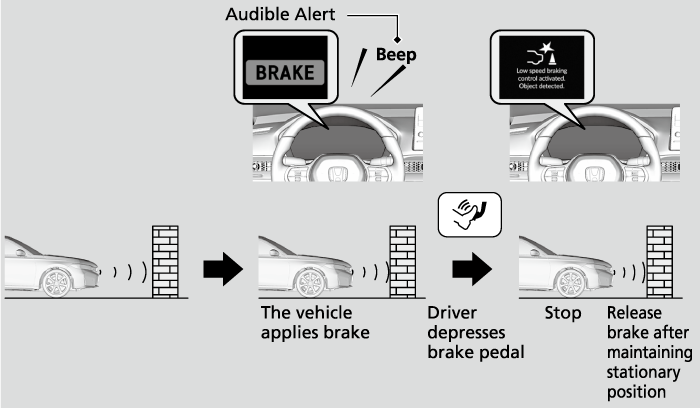 Audible Alert

BRAKE

Beep

Low speed braking control activated. Object detected.

The vehicle applies brake

Driver depresses brake pedal

Stop

Release brake after maintaining stationary position