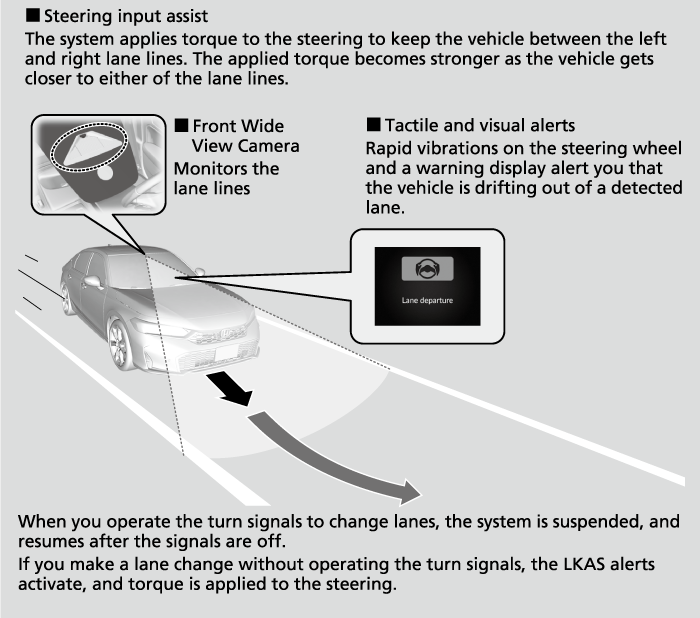 ■ Steering input assist
The system applies torque to the steering to keep the vehicle between the left and right lane lines. The applied torque becomes stronger as the vehicle gets closer to either of the lane lines.

■ Front Wide View Camera
Monitors the lane lines

■ Tactile and visual alerts
Rapid vibrations on the steering wheel and a warning display alert you that the vehicle is drifting out of a detected lane.

Lane departure

When you operate the turn signals to change lanes, the system is suspended, and resumes after the signals are off.
If you make a lane change without operating the turn signals, the LKAS alerts activate, and torque is applied to the steering.