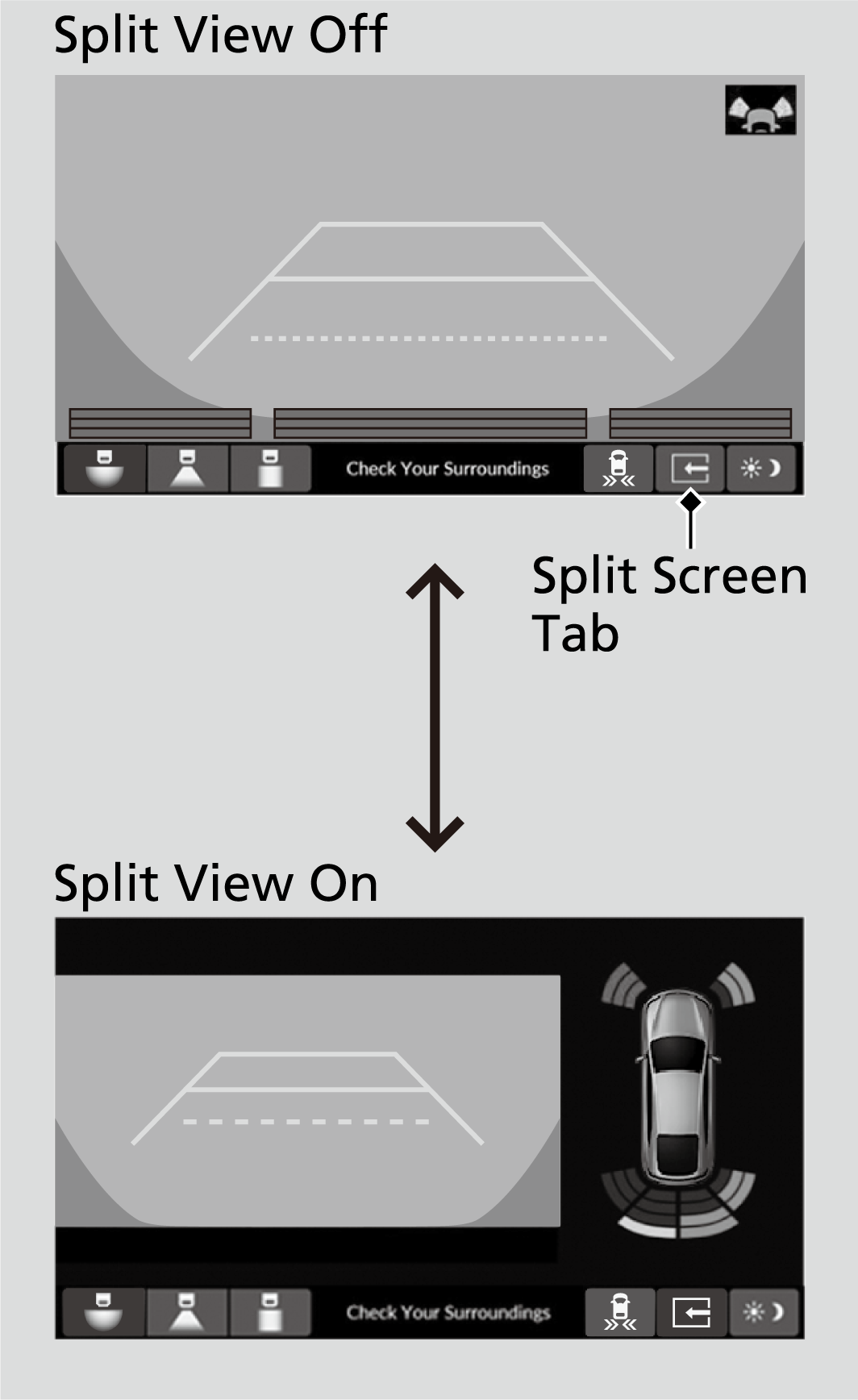 Split View Off

Check Your Surroundings

Split Screen Tab

Split View On

Check Your Surroundings