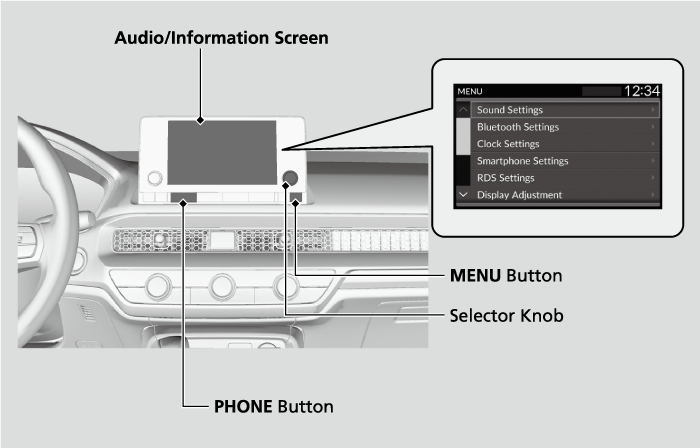 Audio/Information Screen

MENU 12:34
Sound Settings
Bluetooth Settings
Clock Settings
Smartphone Settings
RDS Settings
Display Adjustment

MENU Button

Selector Knob

PHONE Button