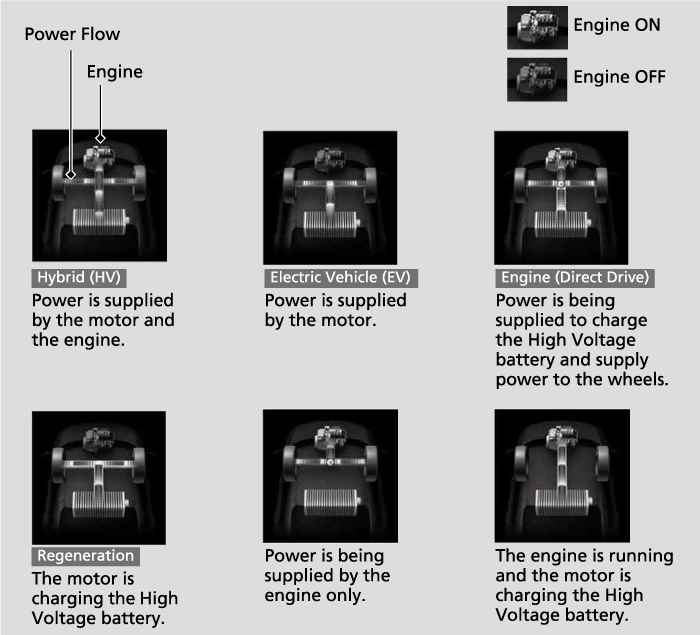 Engine ON

Engine OFF

Power Flow

Engine

Hybrid (HV)
Power is supplied by the motor and the engine.

Electric Vehicle (EV)
Power is supplied by the motor.

Engine (Direct Drive)
Power is being supplied to charge the High Voltage battery and supply power to the wheels.

Regeneration
The motor is charging the High Voltage battery.

Power is being supplied by the engine only.

The engine is running and the motor is charging the High Voltage battery.