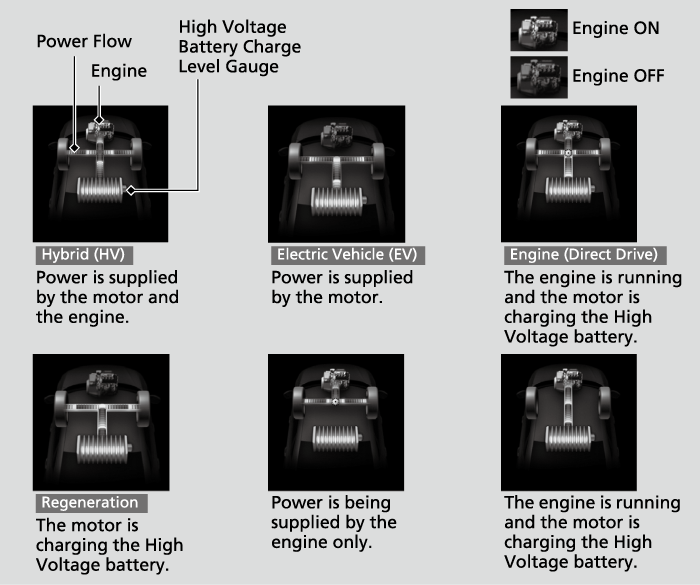 Power Flow

Engine

High Voltage Battery Charge Level Gauge

Engine ON

Engine OFF

Hybrid (HV)

Power is supplied by the motor and the engine.

Electric Vehicle (EV)

Power is supplied by the motor.

Engine (Direct Drive)

The engine is running and the motor is charging the High Voltage battery.

Regeneration

The motor is charging the High Voltage battery.

Power is being supplied by the engine only.

The engine is running and the motor is charging the High Voltage battery.