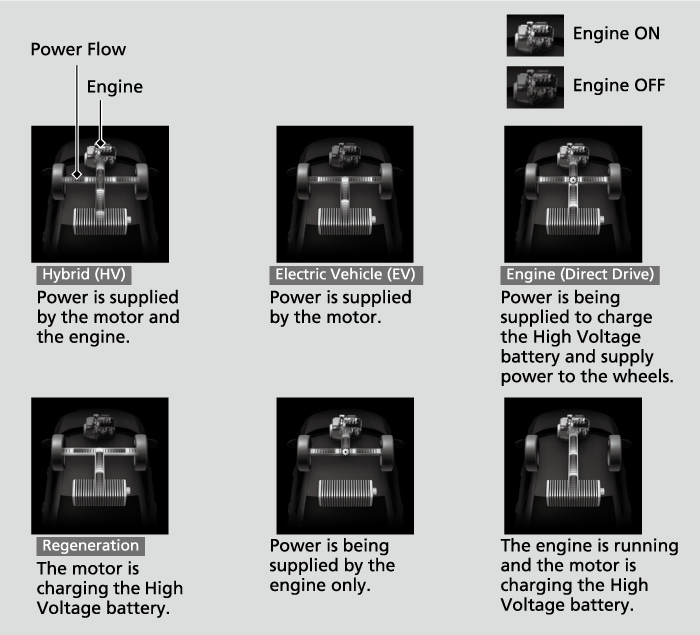 Engine ON

Engine OFF

Power Flow

Engine

Hybrid (HV)
Power is supplied by the motor and the engine.

Electric Vehicle (EV)
Power is supplied by the motor.

Engine (Direct Drive)
Power is being supplied to charge the High Voltage battery and supply power to the wheels.

Regeneration
The motor is charging the High Voltage battery.

Power is being supplied by the engine only.

The engine is running and the motor is charging the High Voltage battery.