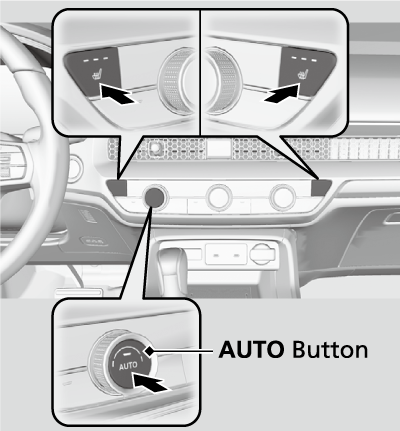 AUTO

AUTO Button