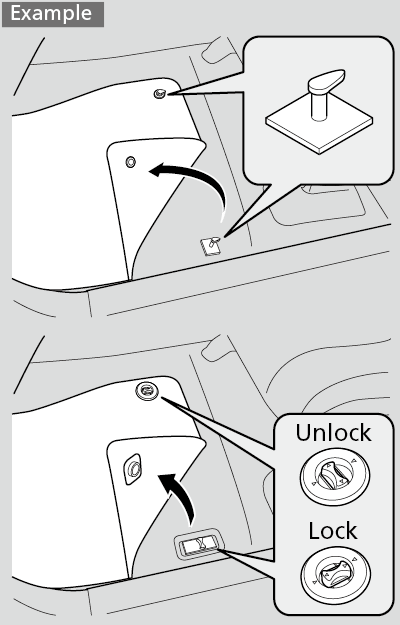 Example

Unlock

Lock