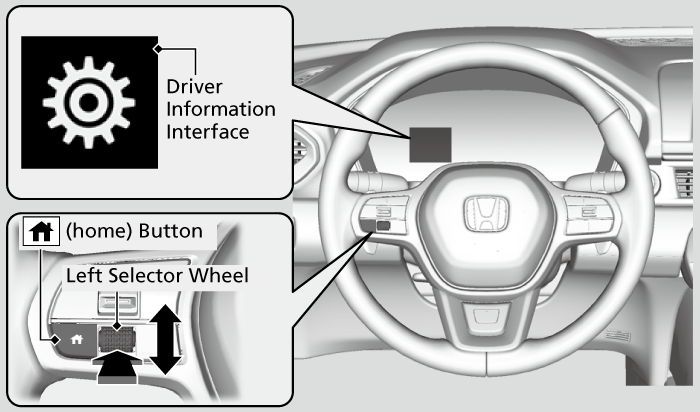 Driver Information Interface

(home) Button

Left Selector Wheel