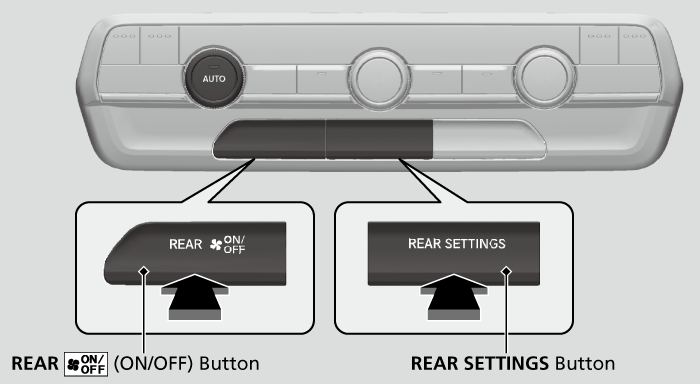 AUTO

REAR ON/OFF

REAR SETTINGS

REAR ON/OFF (ON/OFF) Button

REAR SETTINGS Button