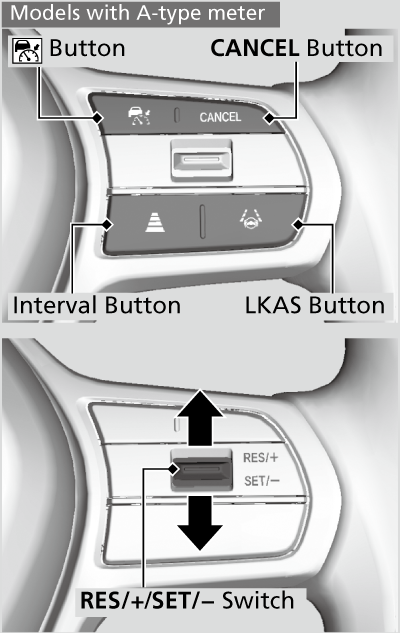 Models with A-type meter

Button

CANCEL Button

CANCEL

Interval Button

LKAS Button

RES/+

SET/−

RES/+/SET/− Switch