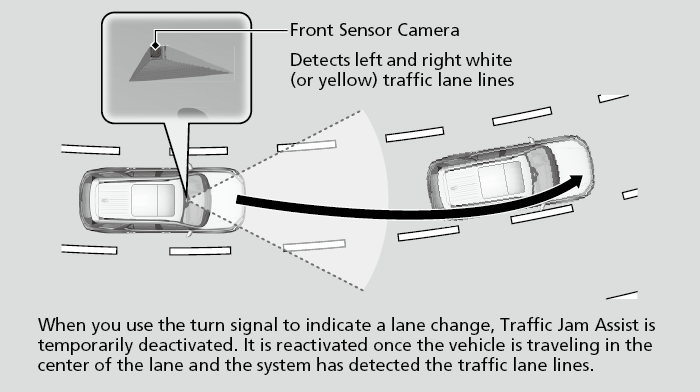 Front Sensor Camera

Detects left and right white (or yellow) traffic lane lines

When you use the turn signal to indicate a lane change, Traffic Jam Assist is temporarily deactivated. It is reactivated once the vehicle is traveling in the center of the lane and the system has detected the traffic lane lines.