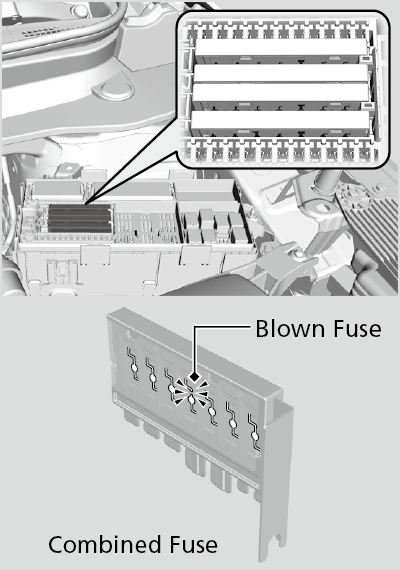 Blown Fuse

Combined Fuse