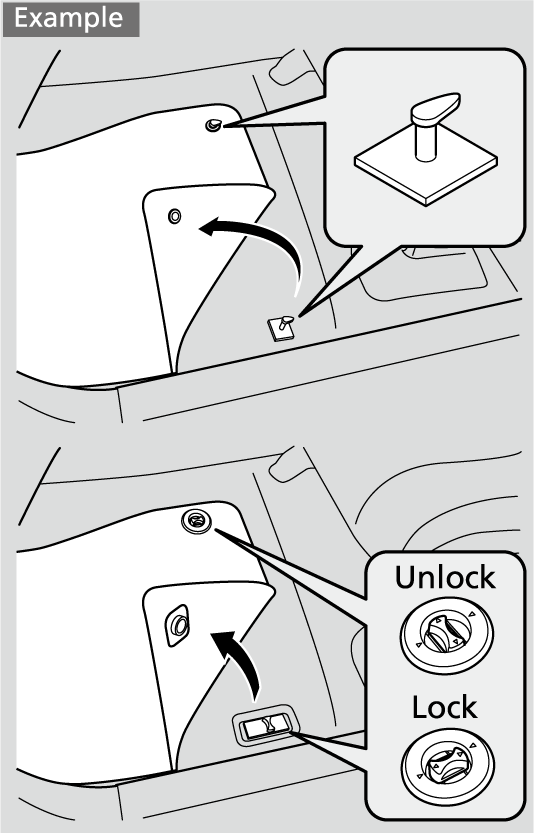 Example

Unlock

Lock