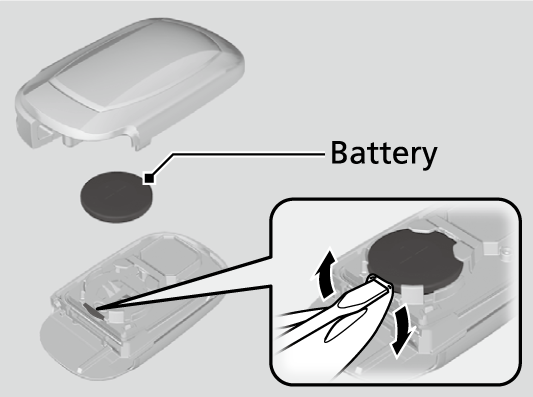 Battery